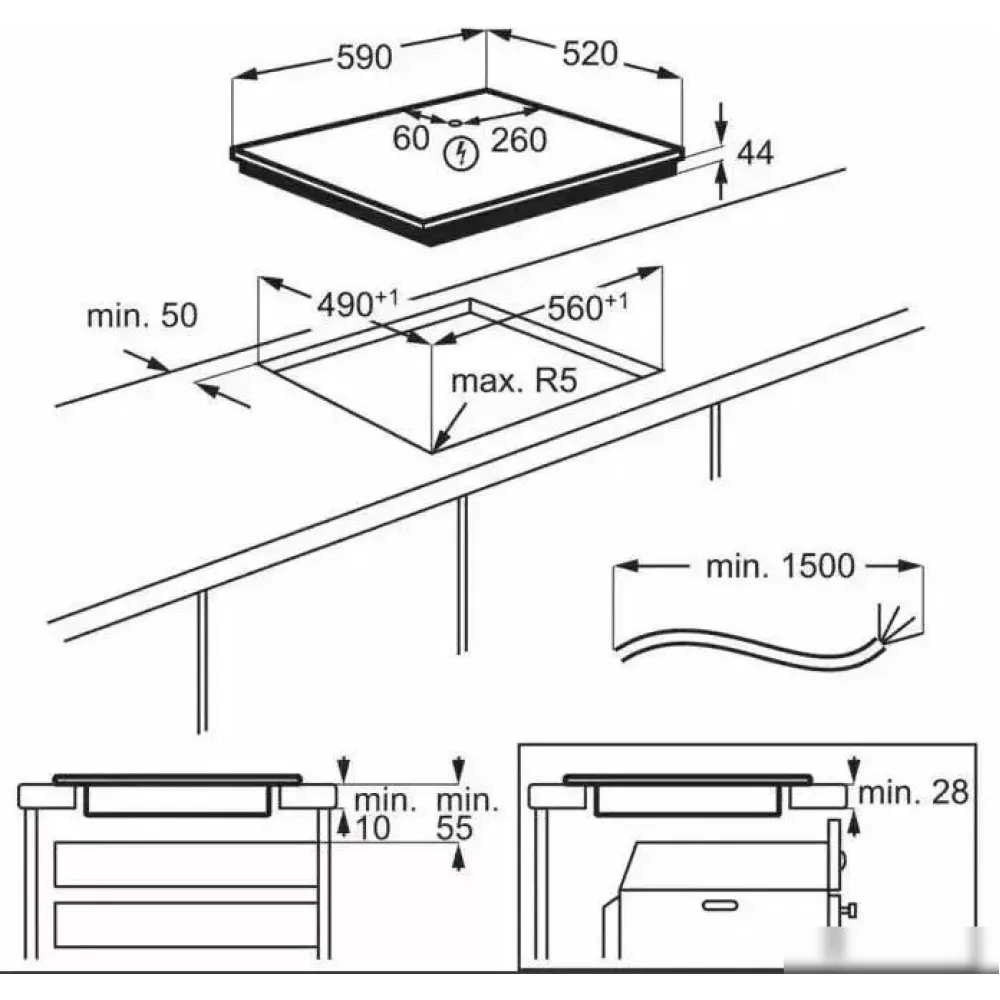 590
520
60
260
44
min. 50
$490^{+1}$
$560^{+1}$
max. R5
min. 1500
min. 10
min. 55
min. 28